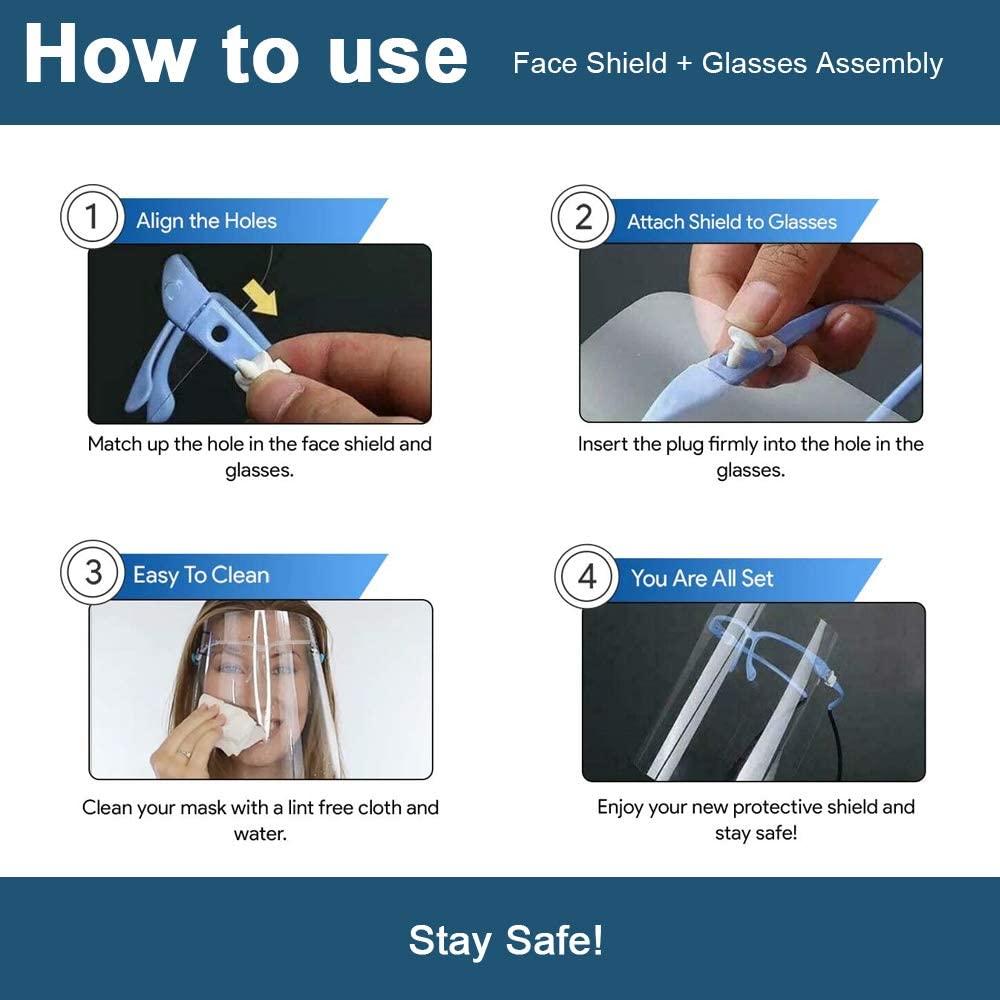 How to use Face Shield + Glasses Assembly

1 Align the Holes

Match up the hole in the face shield and glasses.

2 Attach Shield to Glasses

Insert the plug firmly into the hole in the glasses.

3 Easy To Clean

Clean your mask with a lint free cloth and water.

4 You Are All Set

Enjoy your new protective shield and stay safe!

Stay Safe!